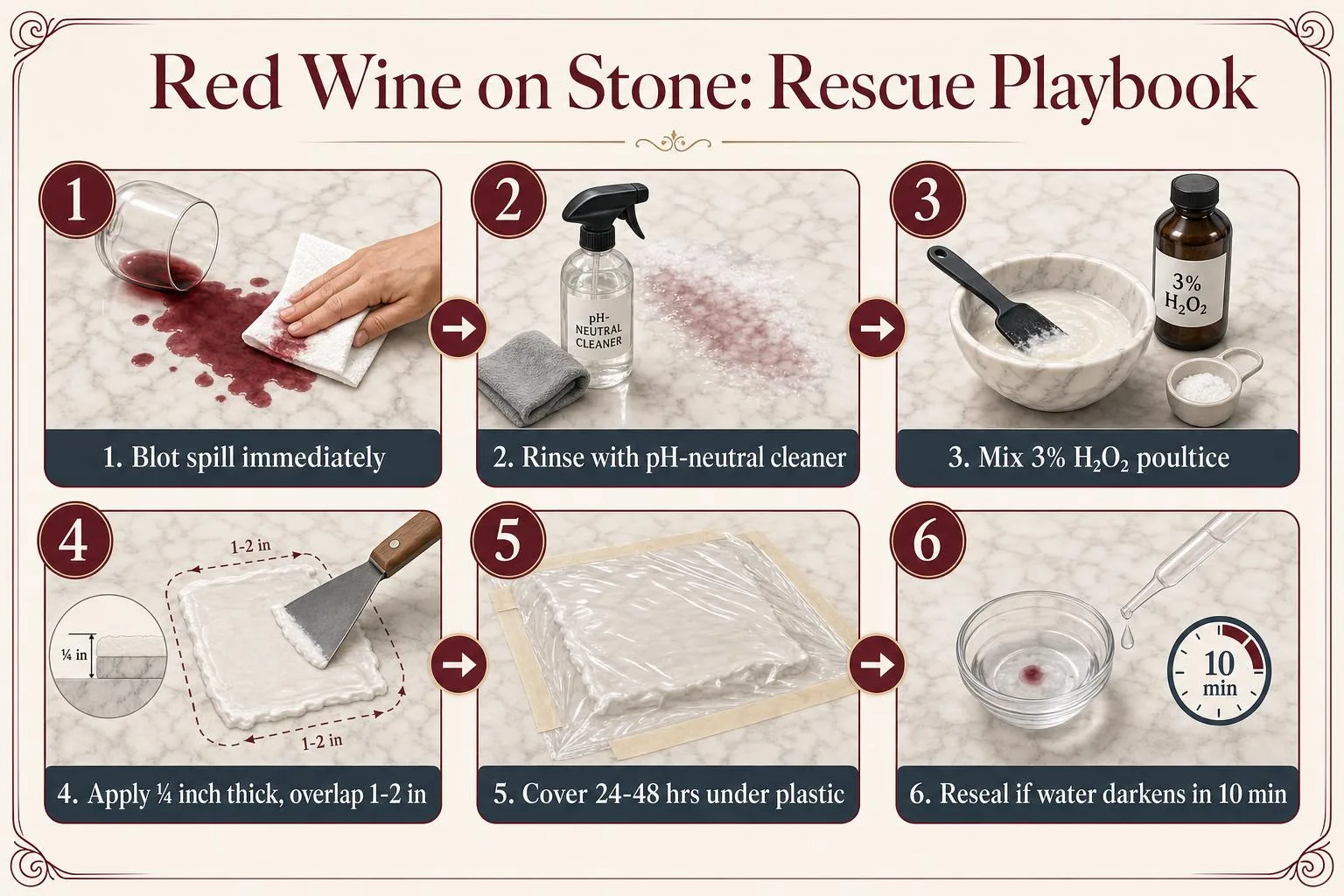 Red Wine on Stone: Rescue Playbook

1

1. Blot spill immediately

2

pH-NEUTRAL CLEANER

2. Rinse with pH-neutral cleaner

3

3% $H_2O_2$

3. Mix 3% $H_2O_2$ poultice

4

1-2 in

¼ in

1-2 in

4. Apply ¼ inch thick, overlap 1-2 in

5

5. Cover 24-48 hrs under plastic

6

10 min

6. Reseal if water darkens in 10 min